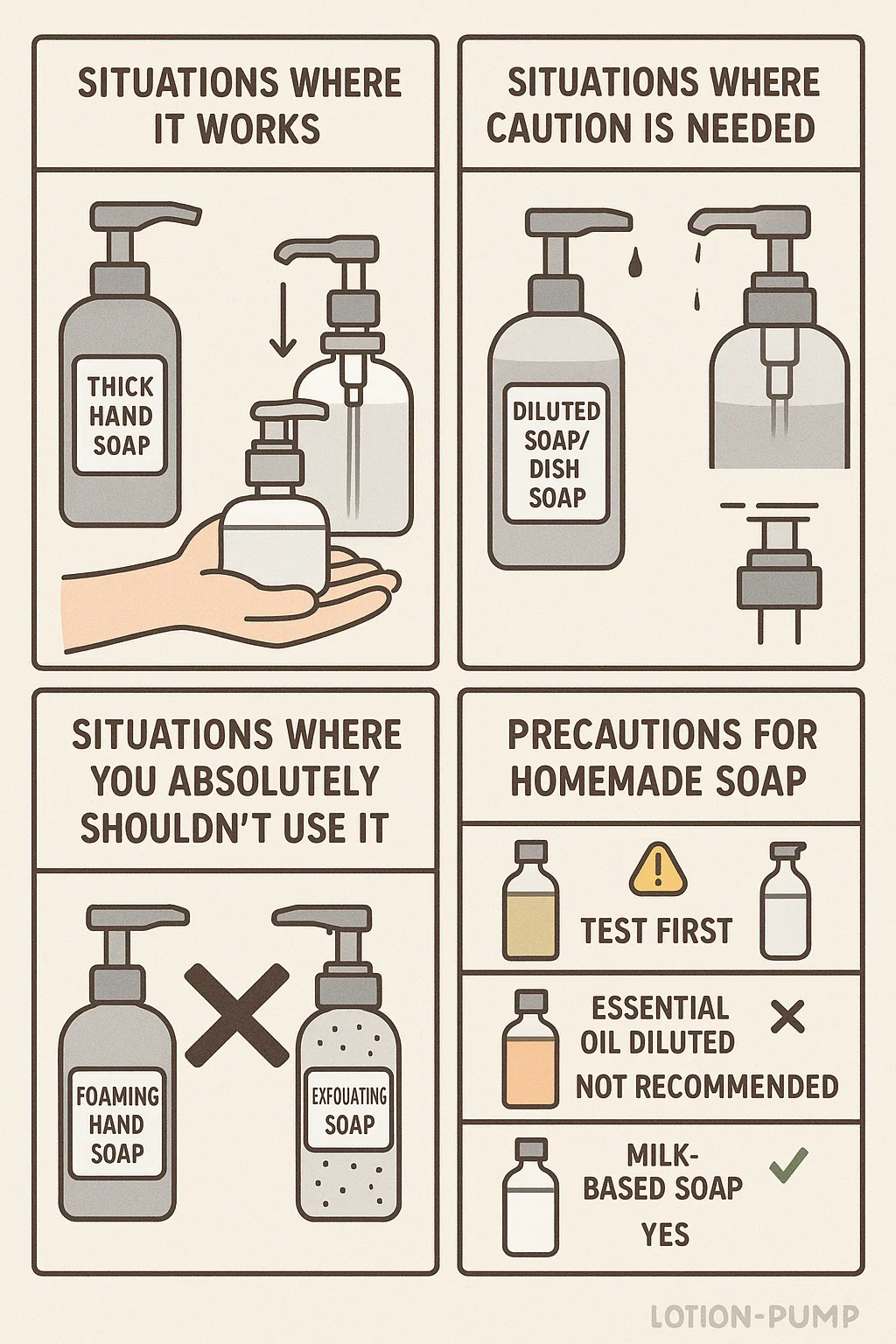 SITUATIONS WHERE IT WORKS

THICK HAND SOAP

SITUATIONS WHERE CAUTION IS NEEDED

DILUTED SOAP/ DISH SOAP

SITUATIONS WHERE YOU ABSOLUTELY SHOULDN'T USE IT

FOAMING HAND SOAP

EXFOUATING SOAP

PRECAUTIONS FOR HOMEMADE SOAP

TEST FIRST

ESSENTIAL OIL DILUTED
NOT RECOMMENDED

MILK-BASED SOAP
YES

LOTION-PUMP